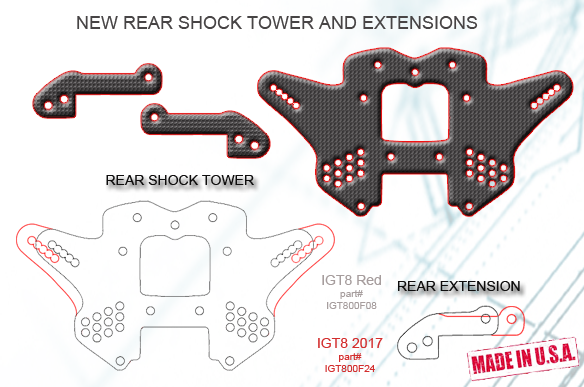 NEW REAR SHOCK TOWER AND EXTENSIONS

REAR SHOCK TOWER

IGT8 Red
part#
IGT800F08

REAR EXTENSION

IGT8 2017
part#
IGT800F24

MADE IN U.S.A.